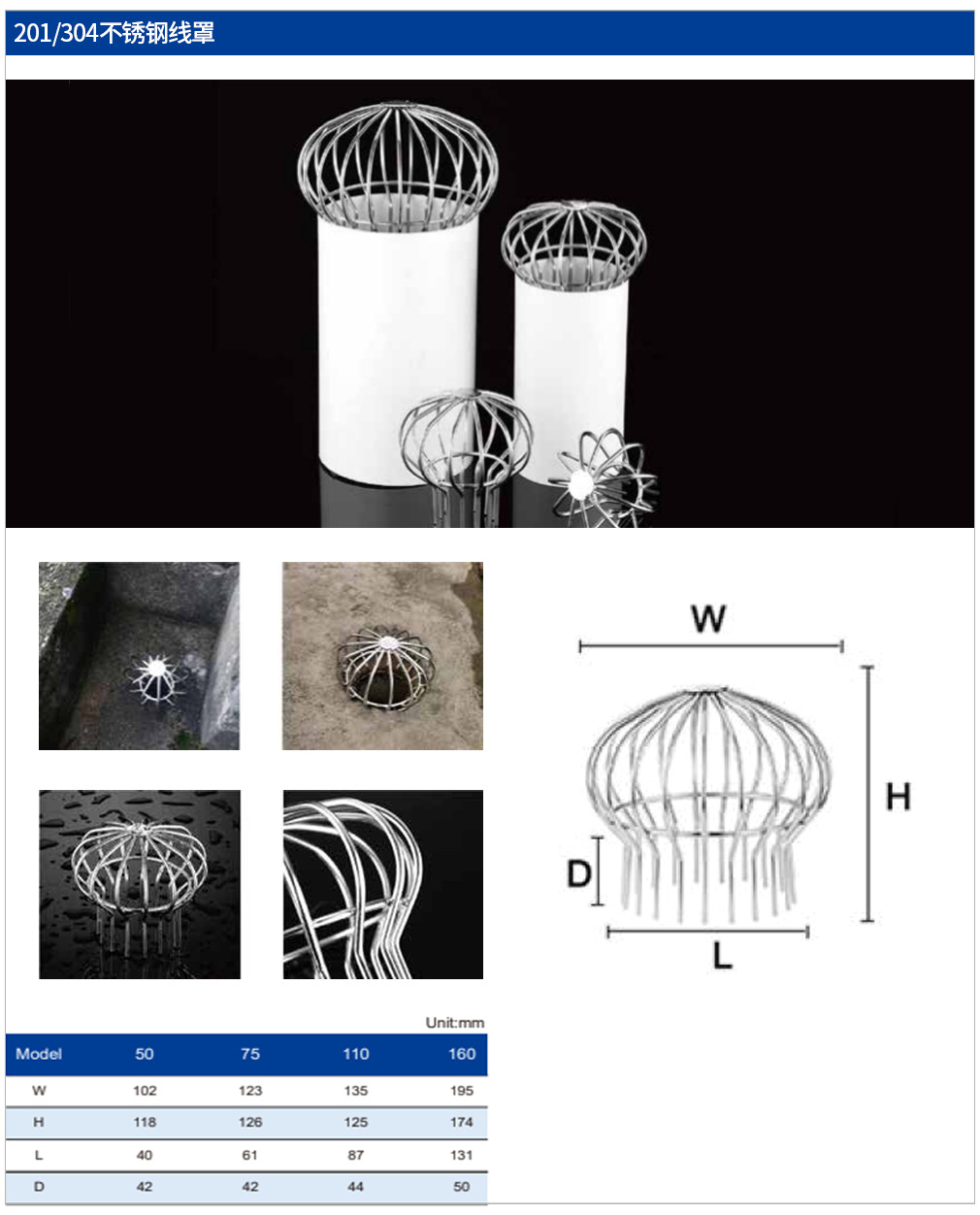 201/304不锈钢线罩

W

H

D

L

Unit:mm

| Model | 50 | 75 | 110 | 160 |
|---|---|---|---|---|
| W | 102 | 123 | 135 | 195 |
| H | 118 | 126 | 125 | 174 |
| L | 40 | 61 | 87 | 131 |
| D | 42 | 42 | 44 | 50 |